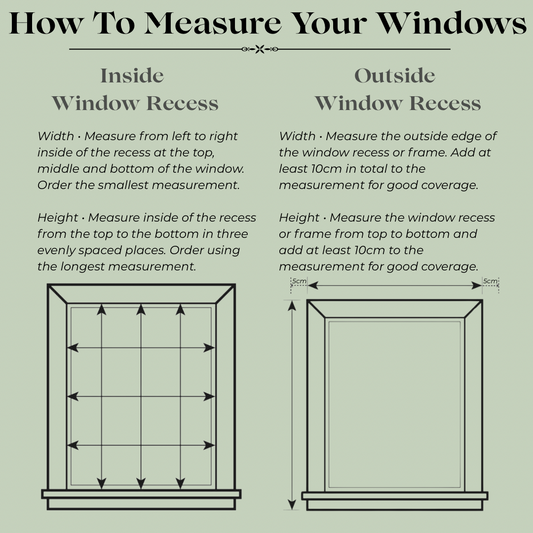 How To Measure Your Windows

Inside Window Recess

Width · Measure from left to right inside of the recess at the top, middle and bottom of the window. Order the smallest measurement.

Height · Measure inside of the recess from the top to the bottom in three evenly spaced places. Order using the longest measurement.

Outside Window Recess

Width · Measure the outside edge of the window recess or frame. Add at least 10cm in total to the measurement for good coverage.

Height · Measure the window recess or frame from top to bottom and add at least 10cm to the measurement for good coverage.

5cm

5cm